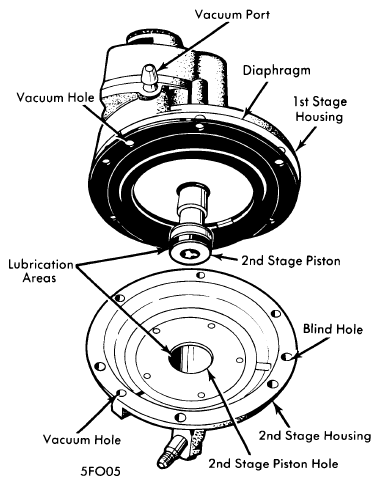 Vacuum Port

Diaphragm

Vacuum Hole

1st Stage Housing

Lubrication Areas

2nd Stage Piston

Blind Hole

Vacuum Hole

2nd Stage Housing

2nd Stage Piston Hole

5FO05