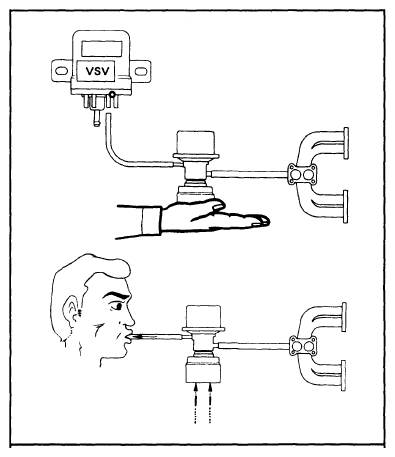 VSV