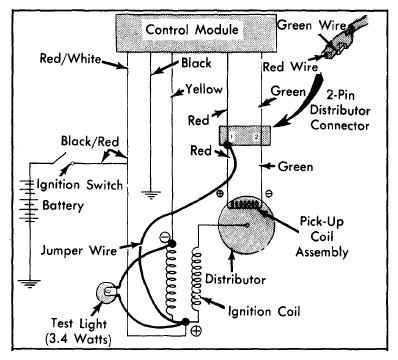 Control Module
Green Wire
Red/White
Black
Red Wire
Yellow
Green
2-Pin Distributor Connector
Red
1
2
Black/Red
Red
Green
Ignition Switch
Battery
⊕
⊖
Pick-Up Coil Assembly
Jumper Wire
⊖
Distributor
Ignition Coil
Test Light (3.4 Watts)
⊕