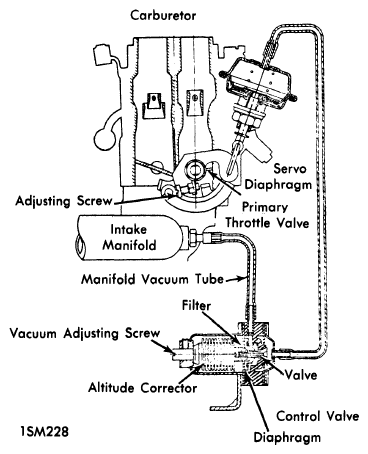 Carburetor

Servo Diaphragm

Adjusting Screw

Primary Throttle Valve

Intake Manifold

Manifold Vacuum Tube

Filter

Vacuum Adjusting Screw

Valve

Altitude Corrector

Control Valve

Diaphragm

1SM228