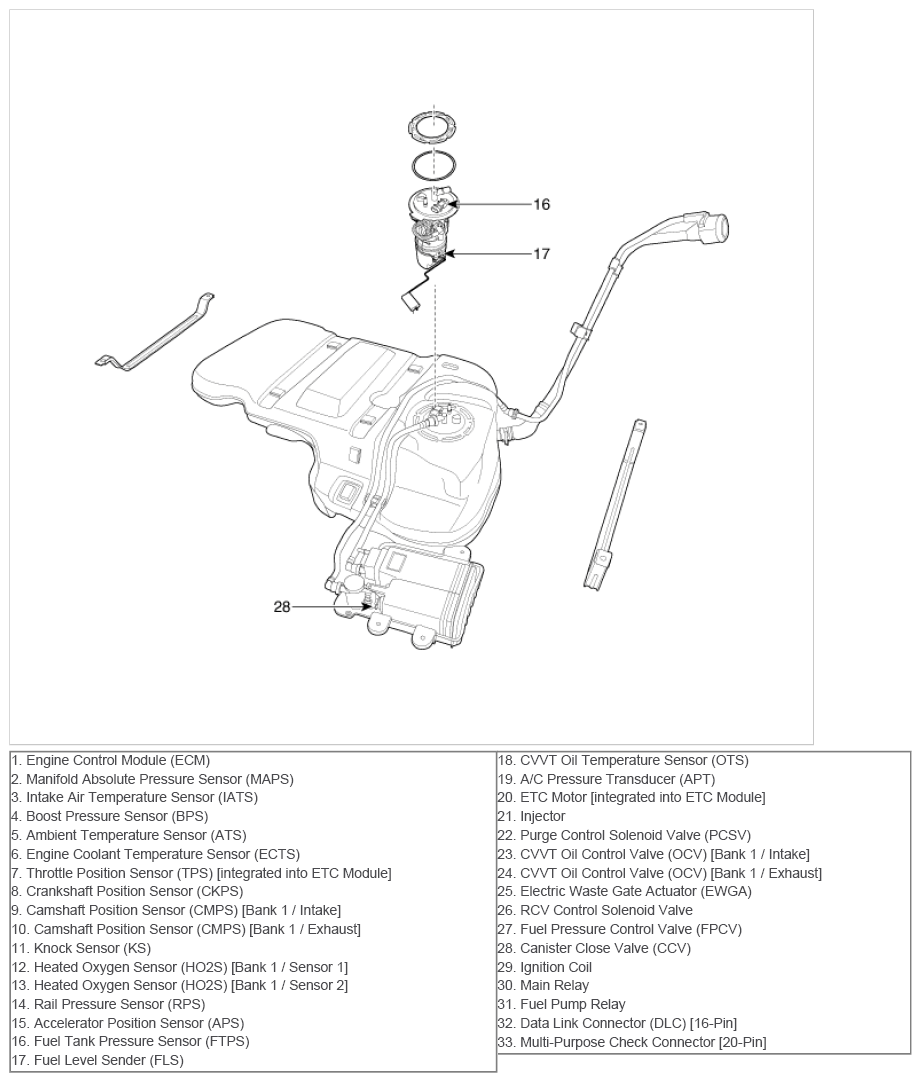 16

17

28

1. Engine Control Module (ECM)
2. Manifold Absolute Pressure Sensor (MAPS)
3. Intake Air Temperature Sensor (IATS)
4. Boost Pressure Sensor (BPS)
5. Ambient Temperature Sensor (ATS)
6. Engine Coolant Temperature Sensor (ECTS)
7. Throttle Position Sensor (TPS) [integrated into ETC Module]
8. Crankshaft Position Sensor (CKPS)
9. Camshaft Position Sensor (CMPS) [Bank 1 / Intake]
10. Camshaft Position Sensor (CMPS) [Bank 1 / Exhaust]
11. Knock Sensor (KS)
12. Heated Oxygen Sensor (HO2S) [Bank 1 / Sensor 1]
13. Heated Oxygen Sensor (HO2S) [Bank 1 / Sensor 2]
14. Rail Pressure Sensor (RPS)
15. Accelerator Position Sensor (APS)
16. Fuel Tank Pressure Sensor (FTPS)
17. Fuel Level Sender (FLS)

18. CVVT Oil Temperature Sensor (OTS)
19. A/C Pressure Transducer (APT)
20. ETC Motor [integrated into ETC Module]
21. Injector
22. Purge Control Solenoid Valve (PCSV)
23. CVVT Oil Control Valve (OCV) [Bank 1 / Intake]
24. CVVT Oil Control Valve (OCV) [Bank 1 / Exhaust]
25. Electric Waste Gate Actuator (EWGA)
26. RCV Control Solenoid Valve
27. Fuel Pressure Control Valve (FPCV)
28. Canister Close Valve (CCV)
29. Ignition Coil
30. Main Relay
31. Fuel Pump Relay
32. Data Link Connector (DLC) [16-Pin]
33. Multi-Purpose Check Connector [20-Pin]