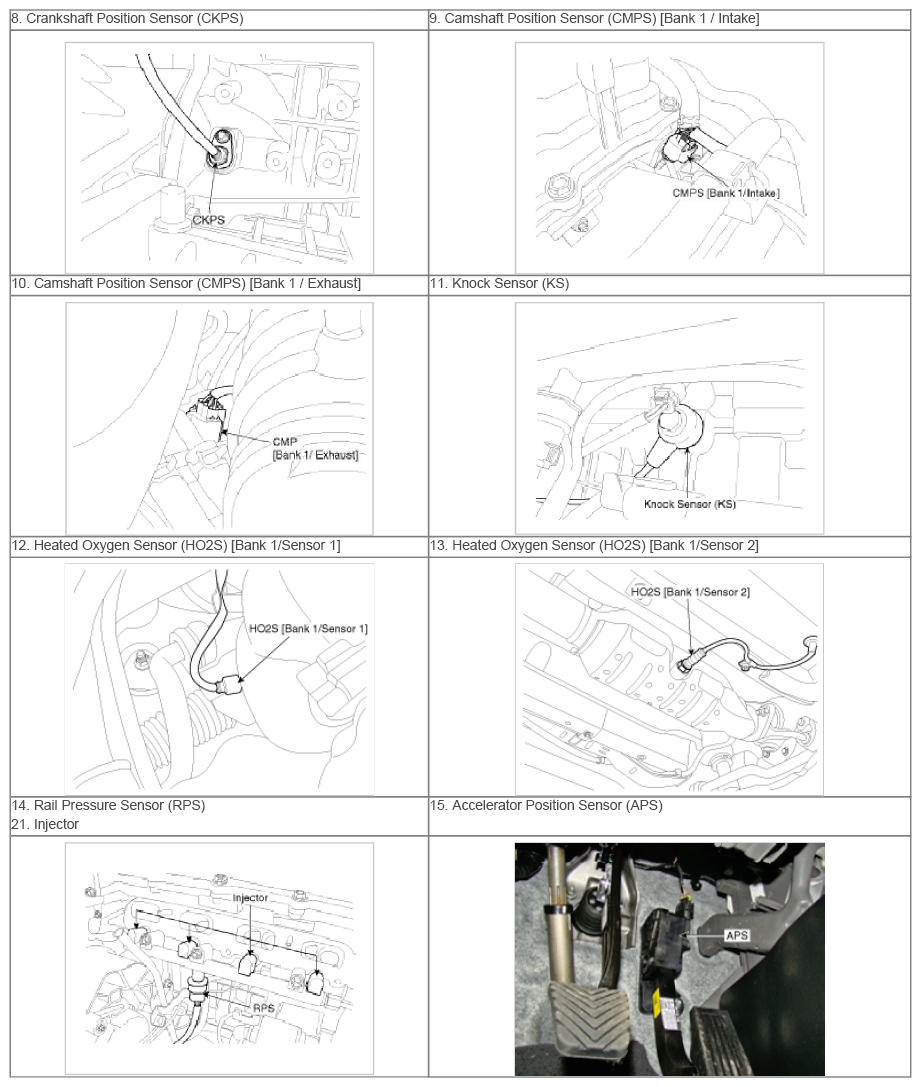 | 8. Crankshaft Position Sensor (CKPS) | 9. Camshaft Position Sensor (CMPS) [Bank 1 / Intake] |
|---|---|
| CKPS | CMPS [Bank 1/Intake] |
| 10. Camshaft Position Sensor (CMPS) [Bank 1 / Exhaust] | 11. Knock Sensor (KS) |
| CMP [Bank 1/ Exhaust] | Knock Sensor (KS) |
| 12. Heated Oxygen Sensor (HO2S) [Bank 1/Sensor 1] | 13. Heated Oxygen Sensor (HO2S) [Bank 1/Sensor 2] |
| HO2S [Bank 1/Sensor 1] | HO2S [Bank 1/Sensor 2] |
| 14. Rail Pressure Sensor (RPS) 21. Injector | 15. Accelerator Position Sensor (APS) |
| Injector RPS | APS |