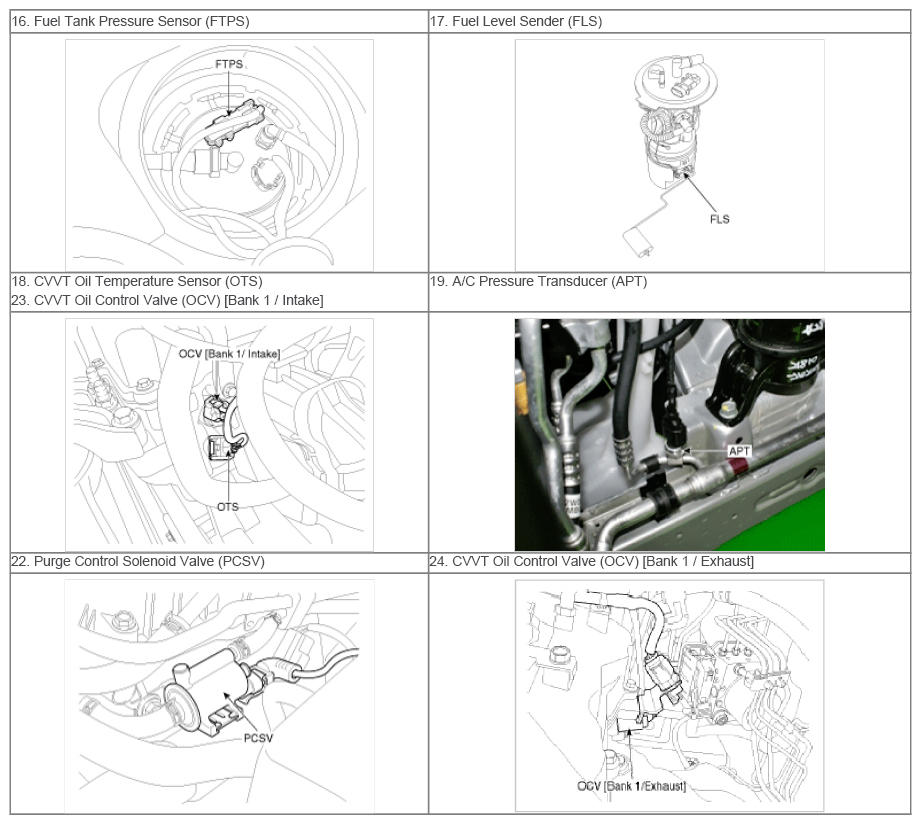 | 16. Fuel Tank Pressure Sensor (FTPS) | 17. Fuel Level Sender (FLS) |
|---|---|
| FTPS | FLS |
| 18. CVVT Oil Temperature Sensor (OTS) 23. CVVT Oil Control Valve (OCV) [Bank 1 / Intake] | 19. A/C Pressure Transducer (APT) |
| OCV [Bank 1/ Intake] OTS | APT |
| 22. Purge Control Solenoid Valve (PCSV) | 24. CVVT Oil Control Valve (OCV) [Bank 1 / Exhaust] |
| PCSV | OCV [Bank 1/Exhaust] |