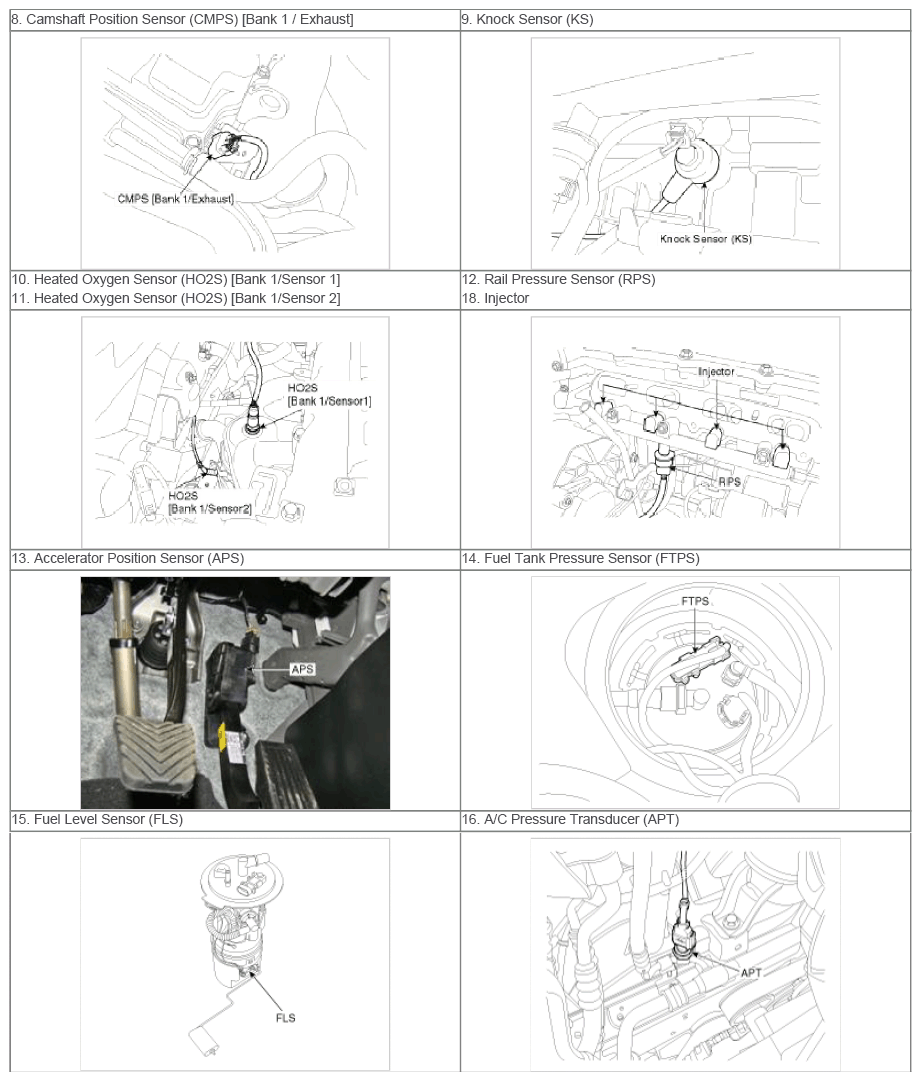 | 8. Camshaft Position Sensor (CMPS) [Bank 1 / Exhaust] | 9. Knock Sensor (KS) |
|---|---|
| CMPS [Bank 1/Exhaust] | Knock Sensor (KS) |
| 10. Heated Oxygen Sensor (HO2S) [Bank 1/Sensor 1] 11. Heated Oxygen Sensor (HO2S) [Bank 1/Sensor 2] | 12. Rail Pressure Sensor (RPS) 18. Injector |
| HO2S [Bank 1/Sensor1] HO2S [Bank 1/Sensor2] | Injector RPS |
| 13. Accelerator Position Sensor (APS) | 14. Fuel Tank Pressure Sensor (FTPS) |
| APS | FTPS |
| 15. Fuel Level Sensor (FLS) | 16. A/C Pressure Transducer (APT) |
| FLS | APT |