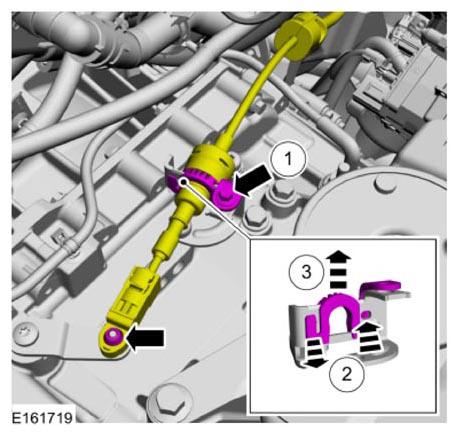 1

3

2

E161719