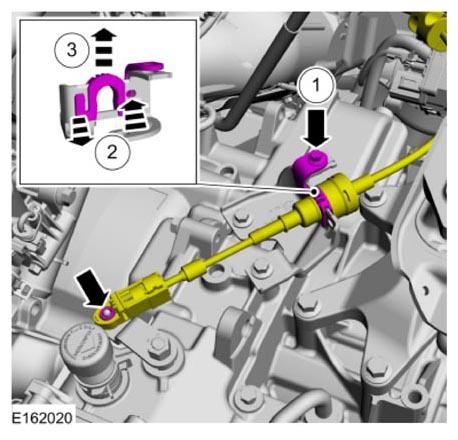 3
2
1
E162020