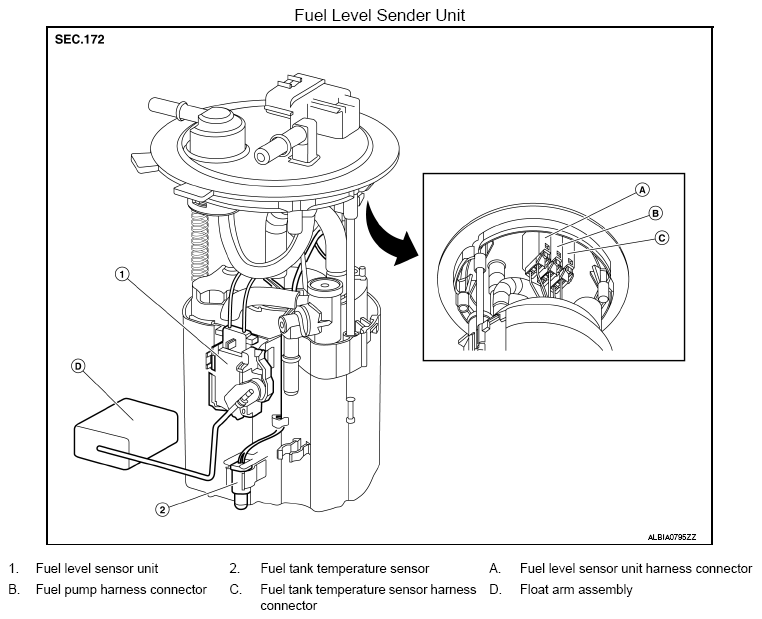 Fuel Level Sender Unit

SEC.172

A
B
C
1
D
2

ALBIA0795ZZ

1. Fuel level sensor unit
2. Fuel tank temperature sensor
A. Fuel level sensor unit harness connector
B. Fuel pump harness connector
C. Fuel tank temperature sensor harness connector
D. Float arm assembly