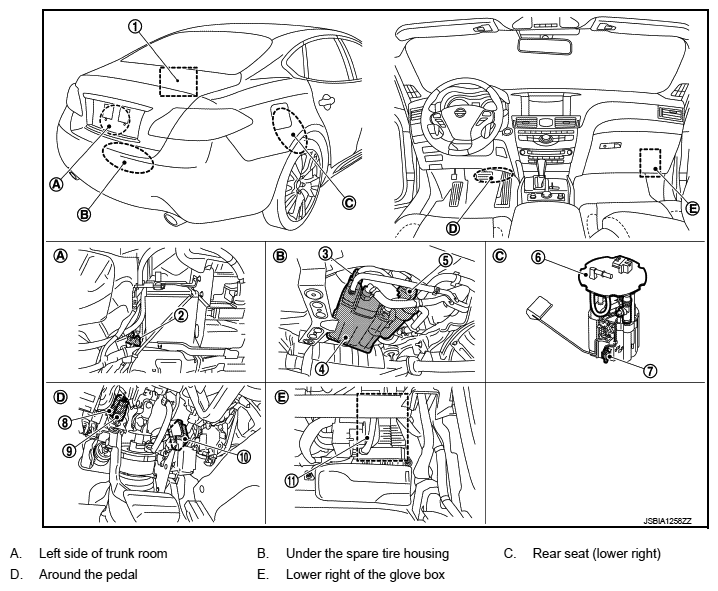 ①
Ⓐ
Ⓑ
Ⓒ
Ⓓ
Ⓔ

Ⓐ ②

Ⓑ ③ ⑤ ④

Ⓒ ⑥ ⑦

Ⓓ ⑧ ⑨ ⑩

Ⓔ ⑪

JSBIA1258ZZ

A. Left side of trunk room
B. Under the spare tire housing
C. Rear seat (lower right)
D. Around the pedal
E. Lower right of the glove box