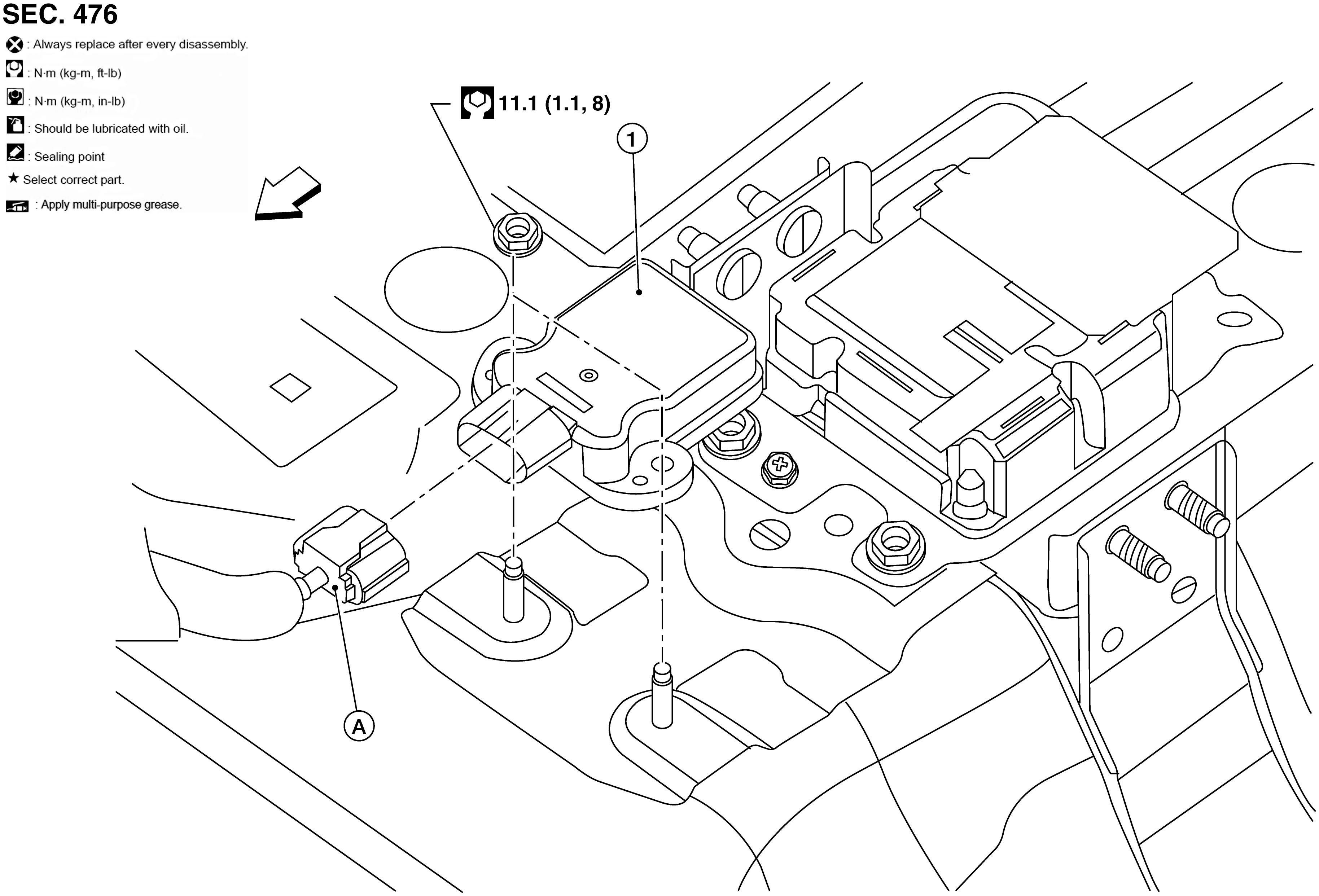 SEC. 476

: Always replace after every disassembly.

: N·m (kg-m, ft-lb)

: N·m (kg-m, in-lb)

: Should be lubricated with oil.

: Sealing point

★ Select correct part.

: Apply multi-purpose grease.

11.1 (1.1, 8)

1

A