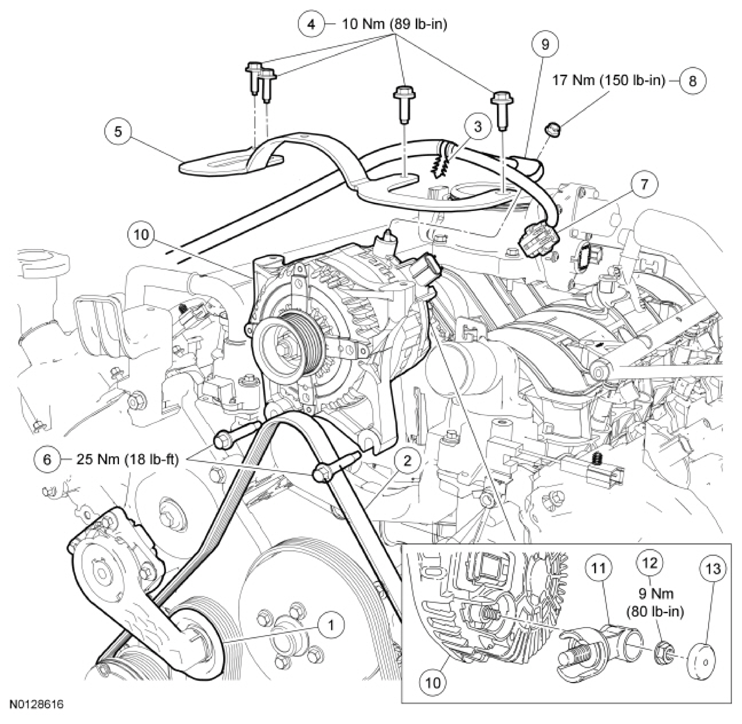 4 10 Nm (89 lb-in)

9

17 Nm (150 lb-in) 8

5

3

7

10

6 25 Nm (18 lb-ft)

2

1

11

12 9 Nm (80 lb-in)

13

10

N0128616