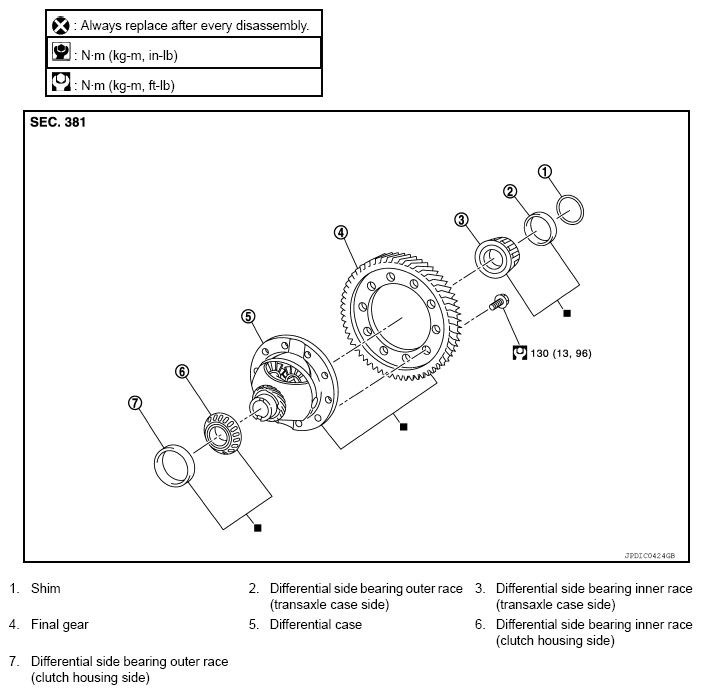 : Always replace after every disassembly.
: N·m (kg-m, in-lb)
: N·m (kg-m, ft-lb)

SEC. 381

1
2
3
4
5
6
7

130 (13, 96)

JPDIC0424GB

1. Shim
2. Differential side bearing outer race (transaxle case side)
3. Differential side bearing inner race (transaxle case side)
4. Final gear
5. Differential case
6. Differential side bearing inner race (clutch housing side)
7. Differential side bearing outer race (clutch housing side)