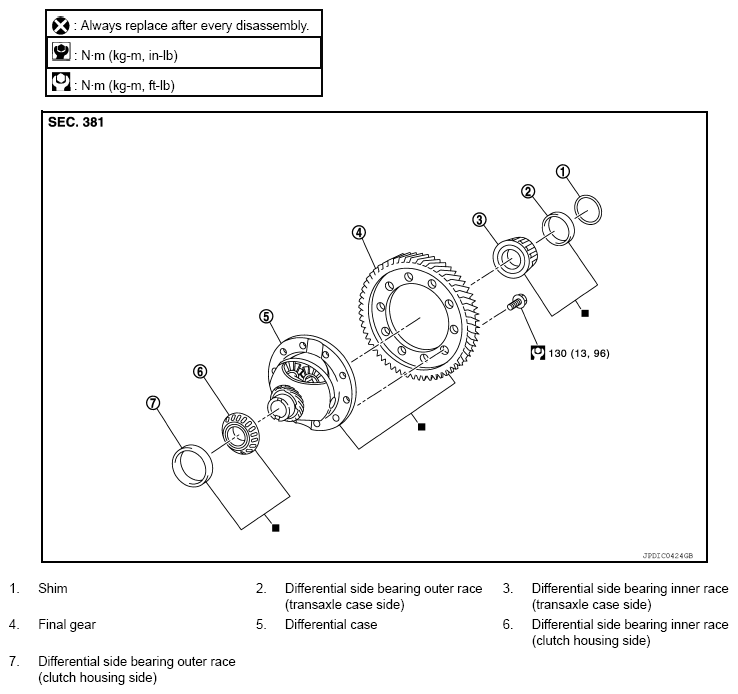 : Always replace after every disassembly.

: N·m (kg-m, in-lb)

: N·m (kg-m, ft-lb)

SEC. 381

1

2

3

4

5

6

7

130 (13, 96)

JPDIC0424GB

1. Shim

2. Differential side bearing outer race (transaxle case side)

3. Differential side bearing inner race (transaxle case side)

4. Final gear

5. Differential case

6. Differential side bearing inner race (clutch housing side)

7. Differential side bearing outer race (clutch housing side)