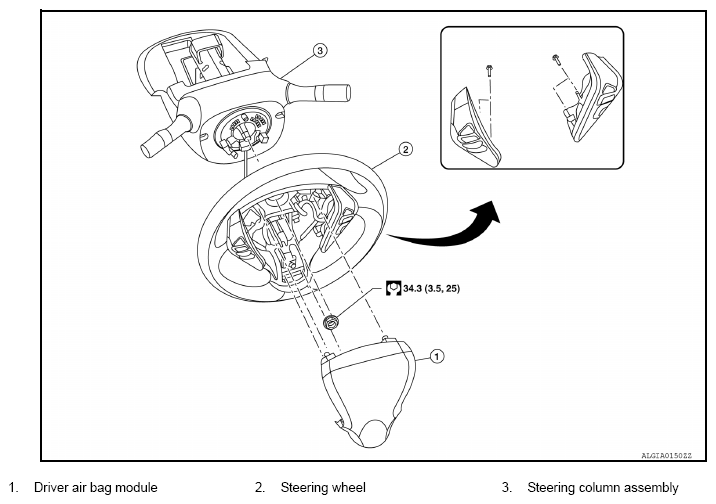 3

2

34.3 (3.5, 25)

1

ALGIA0150ZZ

1. Driver air bag module
2. Steering wheel
3. Steering column assembly