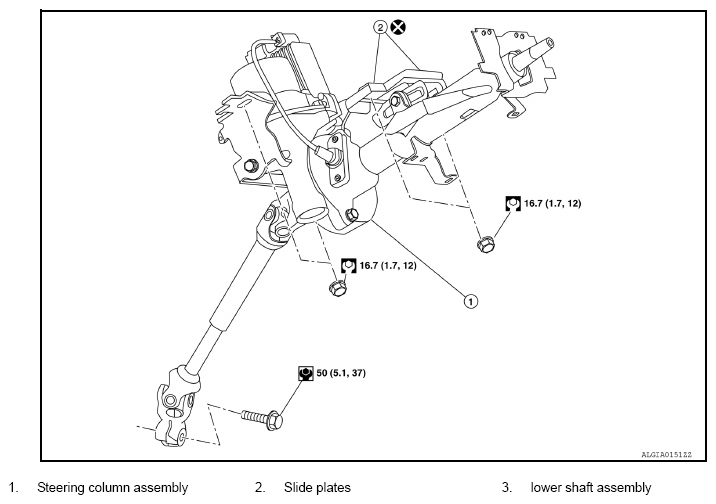 2

16.7 (1.7, 12)

16.7 (1.7, 12)

1

50 (5.1, 37)

ALGIA0151ZZ

1. Steering column assembly
2. Slide plates
3. lower shaft assembly