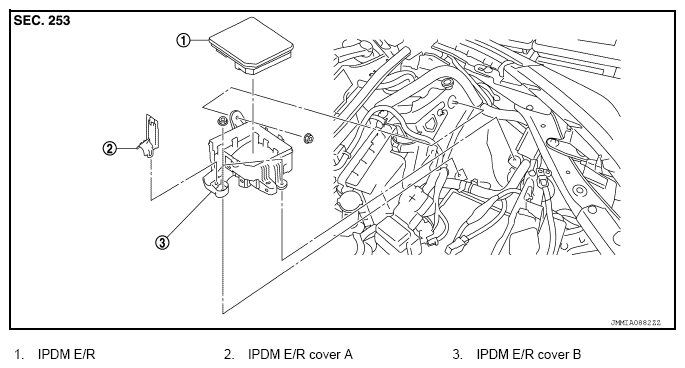 SEC. 253

①

②

③

JMMIA0882ZZ

1. IPDM E/R
2. IPDM E/R cover A
3. IPDM E/R cover B