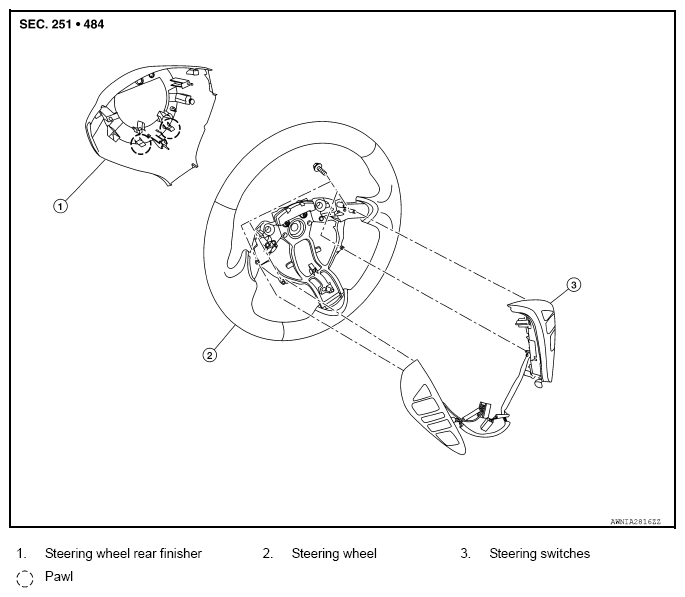 SEC. 251 • 484

1

2

3

AWNIA2816ZZ

1. Steering wheel rear finisher 2. Steering wheel 3. Steering switches

Pawl