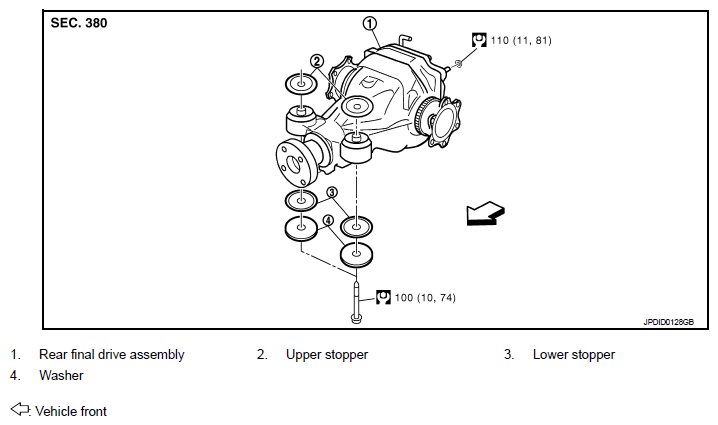 SEC. 380

1

110 (11, 81)

2

3

4

100 (10, 74)

JPDID0128GB

1. Rear final drive assembly
2. Upper stopper
3. Lower stopper
4. Washer

: Vehicle front