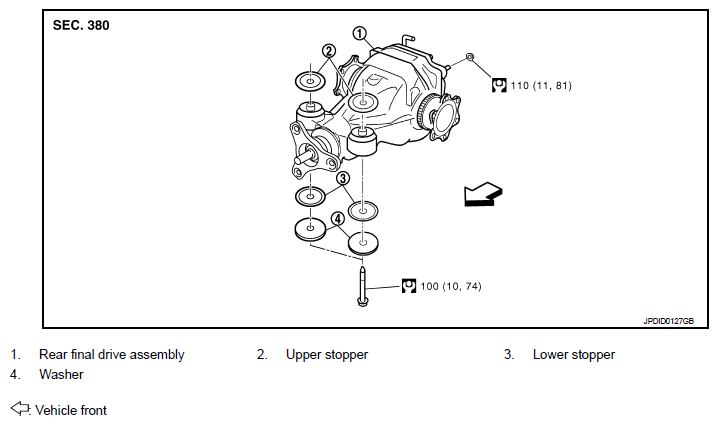 SEC. 380

1

2

110 (11, 81)

3

4

100 (10, 74)

JPDID0127GB

1. Rear final drive assembly
2. Upper stopper
3. Lower stopper
4. Washer

: Vehicle front