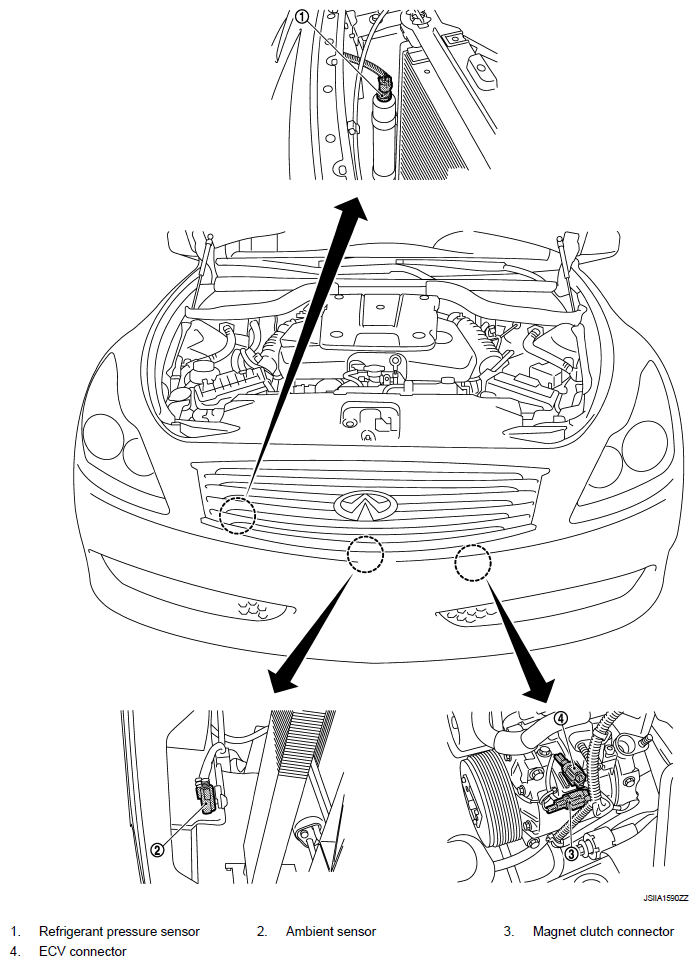 ①

②

④

③

JSIIA1590ZZ

1. Refrigerant pressure sensor
2. Ambient sensor
3. Magnet clutch connector
4. ECV connector