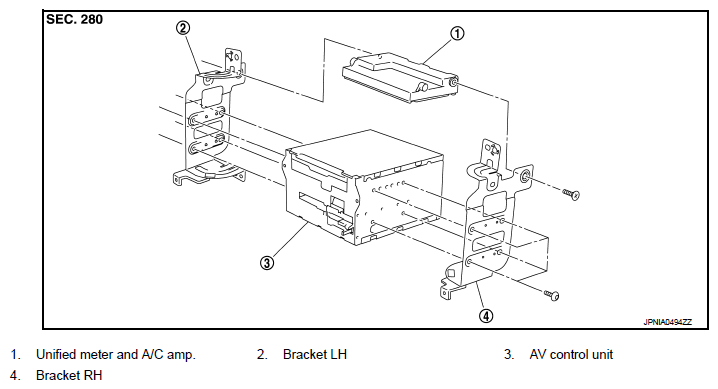 SEC. 280

②

①

③

④

JPNIA0494ZZ

1. Unified meter and A/C amp.
2. Bracket LH
3. AV control unit
4. Bracket RH