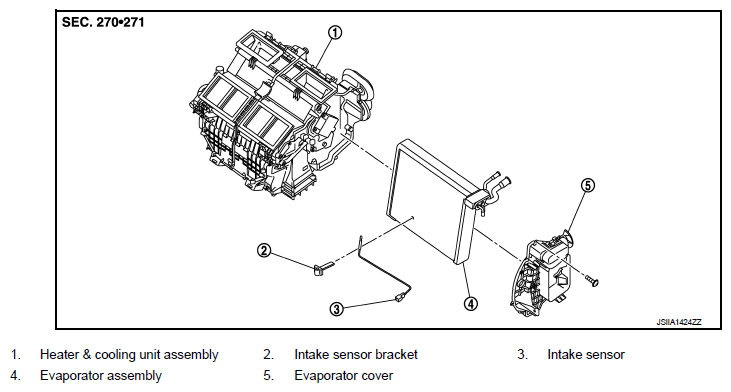 SEC. 270•271

1

2

3

4

5

JSIIA1424ZZ

1. Heater & cooling unit assembly
2. Intake sensor bracket
3. Intake sensor
4. Evaporator assembly
5. Evaporator cover