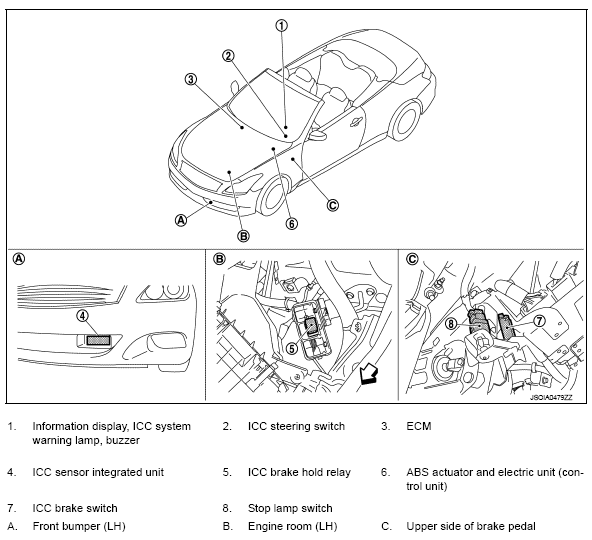 1
2
3
A
B
6
C

A
4

B
5

C
8
7
JSOIA0479ZZ

1. Information display, ICC system warning lamp, buzzer

2. ICC steering switch

3. ECM

4. ICC sensor integrated unit

5. ICC brake hold relay

6. ABS actuator and electric unit (control unit)

7. ICC brake switch

8. Stop lamp switch

A. Front bumper (LH)

B. Engine room (LH)

C. Upper side of brake pedal