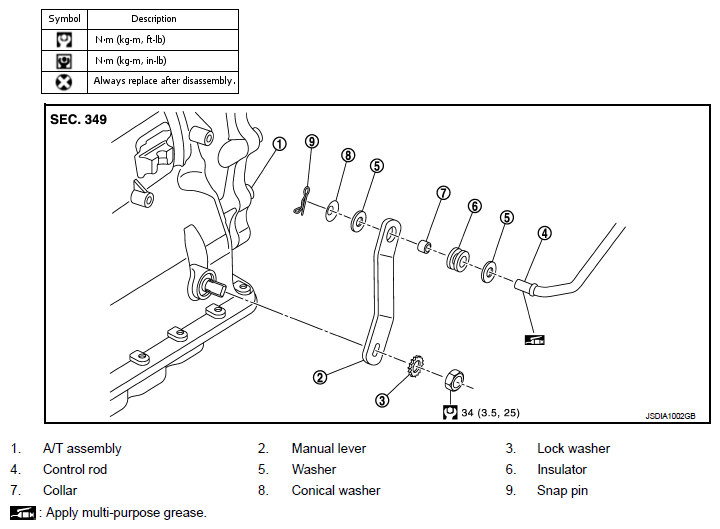 | Symbol | Description |
|---|---|
| | N·m (kg-m, ft-lb) |
| | N·m (kg-m, in-lb) |
| | Always replace after disassembly. |

SEC. 349

1
9
8
5
7
6
5
4
2
3

34 (3.5, 25)

JSDIA1002GB

1. A/T assembly
2. Manual lever
3. Lock washer
4. Control rod
5. Washer
6. Insulator
7. Collar
8. Conical washer
9. Snap pin

: Apply multi-purpose grease.