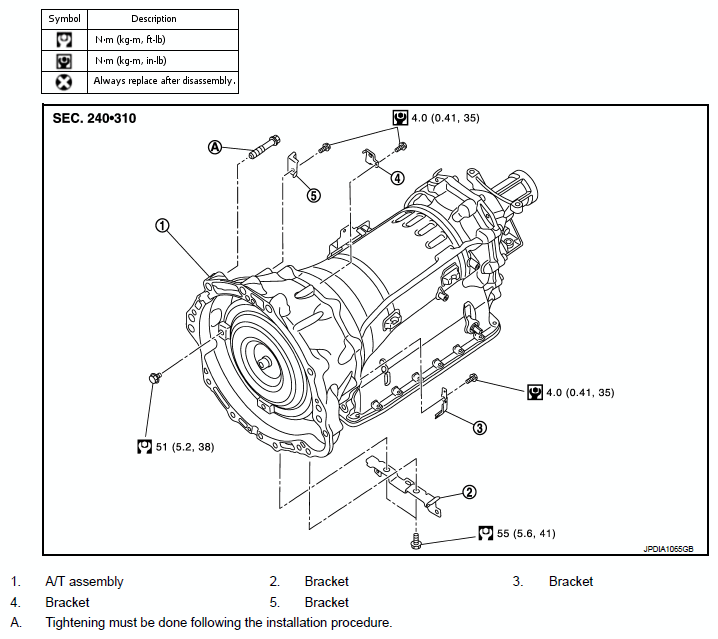 | Symbol | Description |
|---|---|
|  | N·m (kg-m, ft-lb) |
|  | N·m (kg-m, in-lb) |
|  | Always replace after disassembly. |

SEC. 240•310

4.0 (0.41, 35)

A

5

4

1

4.0 (0.41, 35)

3

51 (5.2, 38)

2

55 (5.6, 41)

JPDIA1055GB

1. A/T assembly
2. Bracket
3. Bracket
4. Bracket
5. Bracket
A. Tightening must be done following the installation procedure.