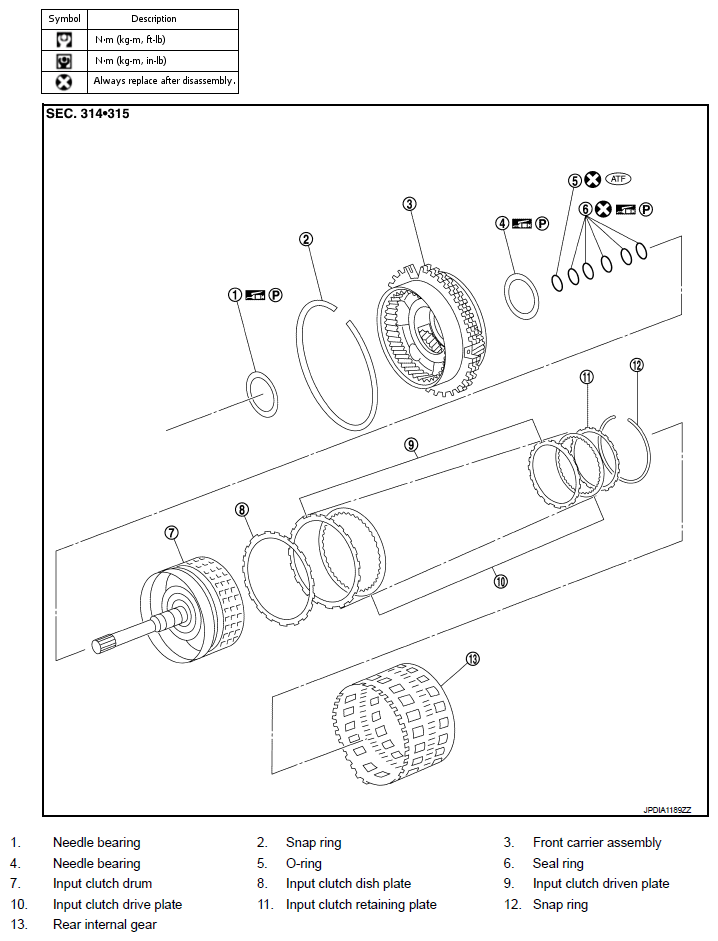 | Symbol | Description |
|---|---|
|  | N·m (kg-m, ft-lb) |
|  | N·m (kg-m, in-lb) |
|  | Always replace after disassembly. |

SEC. 314•315

1 P
2
3
4 P
5 ATF
6 P
7
8
9
10
11
12
13

JPDIA1189ZZ

1. Needle bearing
2. Snap ring
3. Front carrier assembly
4. Needle bearing
5. O-ring
6. Seal ring
7. Input clutch drum
8. Input clutch dish plate
9. Input clutch driven plate
10. Input clutch drive plate
11. Input clutch retaining plate
12. Snap ring
13. Rear internal gear