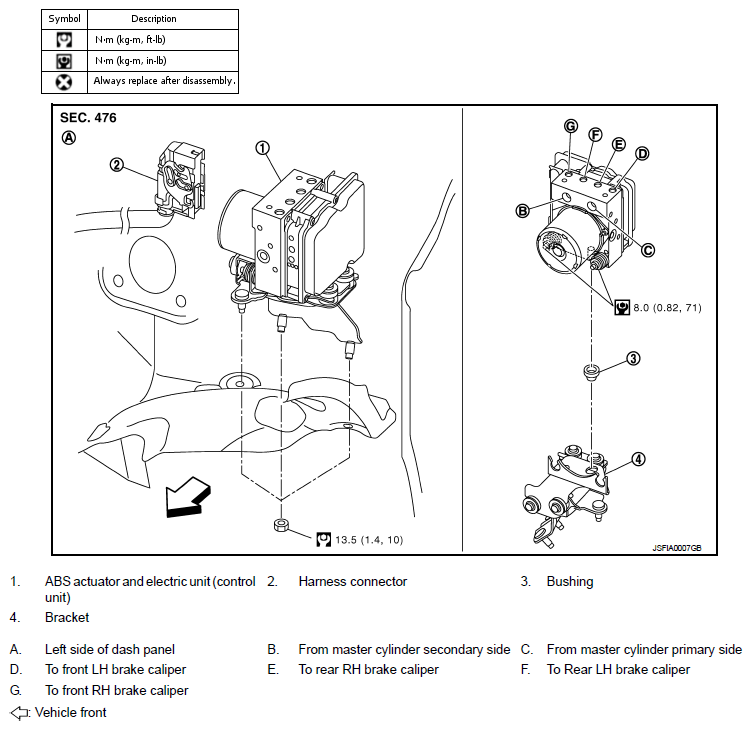 | Symbol | Description |
|---|---|
|  | N·m (kg-m, ft-lb) |
|  | N·m (kg-m, in-lb) |
|  | Always replace after disassembly. |

SEC. 476

A

2

1

G F E D

B

C

8.0 (0.82, 71)

3

4

13.5 (1.4, 10)

JSFIA0007GB

1. ABS actuator and electric unit (control unit)
2. Harness connector
3. Bushing
4. Bracket

A. Left side of dash panel
B. From master cylinder secondary side
C. From master cylinder primary side
D. To front LH brake caliper
E. To rear RH brake caliper
F. To Rear LH brake caliper
G. To front RH brake caliper

: Vehicle front