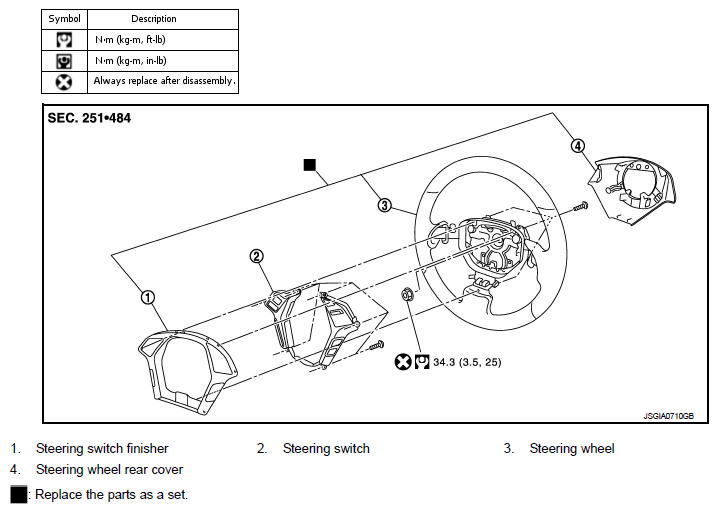 | Symbol | Description |
|---|---|
|  | N·m (kg-m, ft-lb) |
|  | N·m (kg-m, in-lb) |
|  | Always replace after disassembly. |

SEC. 251•484

4

3

2

1

34.3 (3.5, 25)

JSGIA0710GB

1. Steering switch finisher
2. Steering switch
3. Steering wheel
4. Steering wheel rear cover

: Replace the parts as a set.