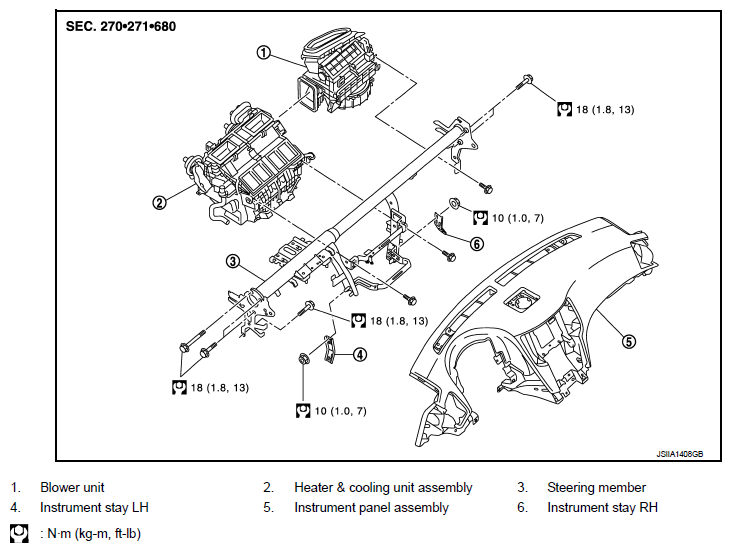 SEC. 270•271•680

1

18 (1.8, 13)

2

10 (1.0, 7)

6

3

18 (1.8, 13)

4

5

18 (1.8, 13)

10 (1.0, 7)

JSIIA1408GB

1. Blower unit
2. Heater & cooling unit assembly
3. Steering member
4. Instrument stay LH
5. Instrument panel assembly
6. Instrument stay RH

: N·m (kg-m, ft-lb)