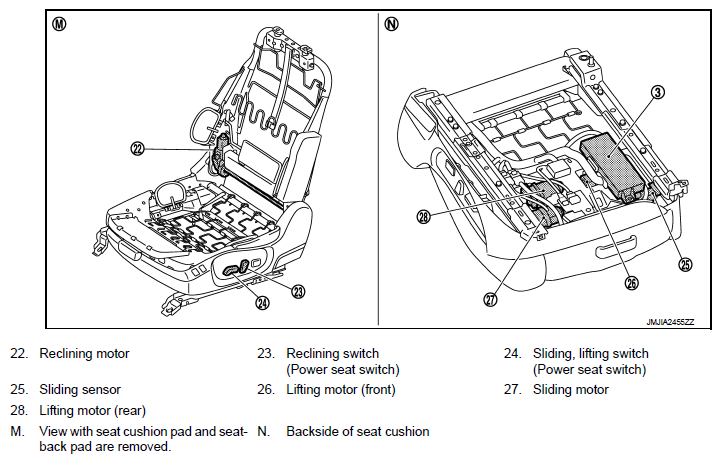 M

22

24

23

N

3

28

27

26

25

JMJIA2455ZZ

22. Reclining motor

23. Reclining switch (Power seat switch)

24. Sliding, lifting switch (Power seat switch)

25. Sliding sensor

26. Lifting motor (front)

27. Sliding motor

28. Lifting motor (rear)

M. View with seat cushion pad and seatback pad are removed.

N. Backside of seat cushion