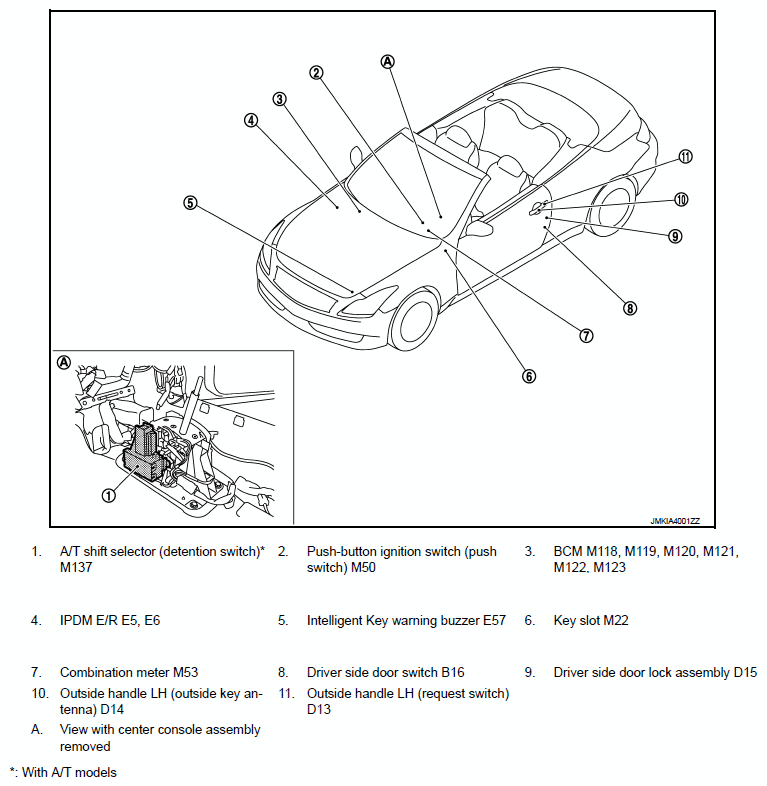 A
2
3
4
5
11
10
9
8
7
6
A
1
JMKIA4001ZZ

1. A/T shift selector (detention switch)* M137
2. Push-button ignition switch (push switch) M50
3. BCM M118, M119, M120, M121, M122, M123

4. IPDM E/R E5, E6
5. Intelligent Key warning buzzer E57
6. Key slot M22

7. Combination meter M53
8. Driver side door switch B16
9. Driver side door lock assembly D15
10. Outside handle LH (outside key antenna) D14
11. Outside handle LH (request switch) D13
A. View with center console assembly removed

*: With A/T models