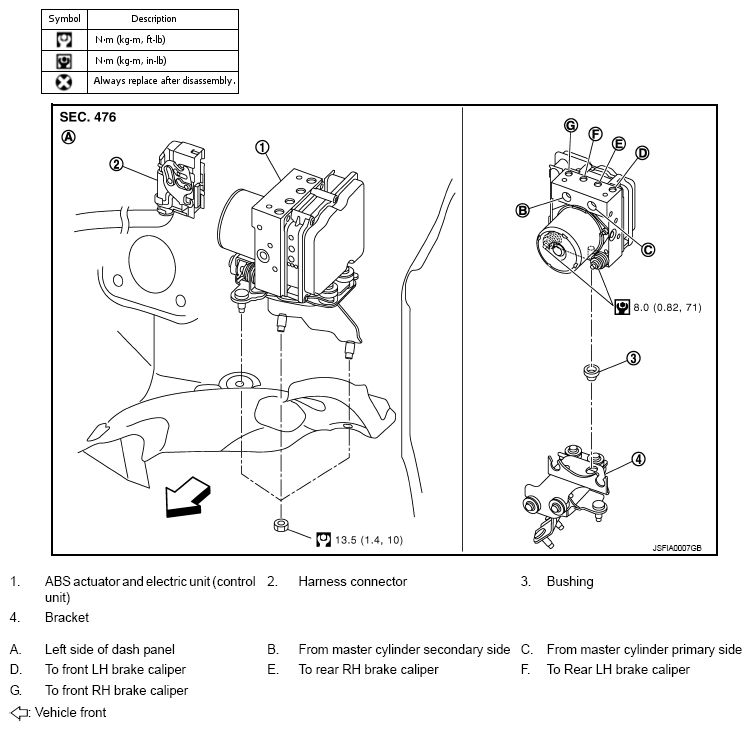 | Symbol | Description |
|---|---|
| | N·m (kg-m, ft-lb) |
| | N·m (kg-m, in-lb) |
| | Always replace after disassembly. |

SEC. 476

A

2

1

G F E D

B

C

8.0 (0.82, 71)

3

4

13.5 (1.4, 10)

JSFIA0007GB

1. ABS actuator and electric unit (control unit)
2. Harness connector
3. Bushing
4. Bracket

A. Left side of dash panel
B. From master cylinder secondary side
C. From master cylinder primary side
D. To front LH brake caliper
E. To rear RH brake caliper
F. To Rear LH brake caliper
G. To front RH brake caliper

: Vehicle front