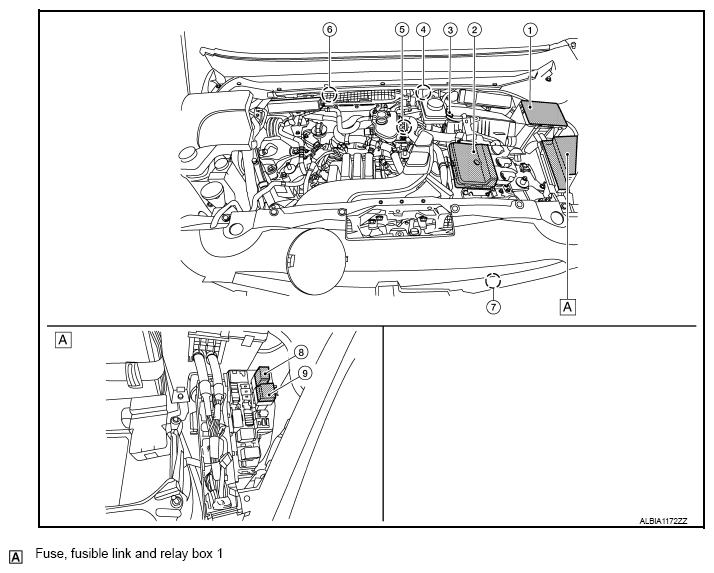 6
5
4
3
2
1
7
A
A
8
9
ALBIA1172ZZ

A Fuse, fusible link and relay box 1