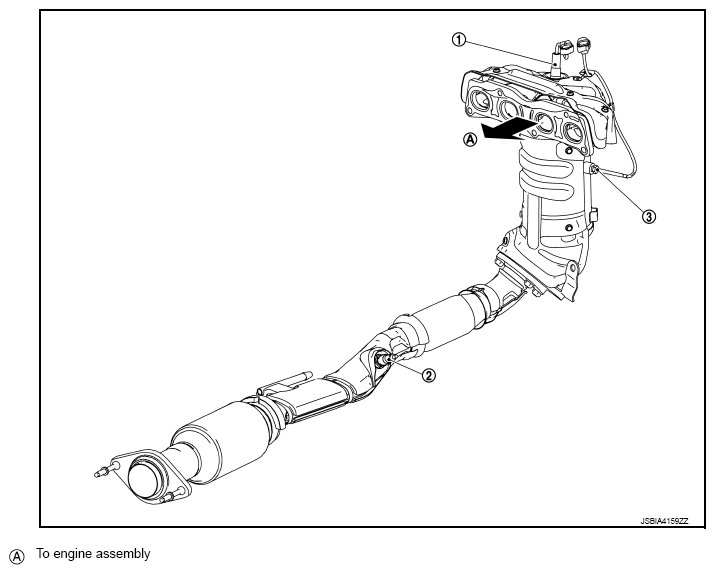 ①
Ⓐ
③
②
JSBIA4159ZZ

Ⓐ To engine assembly