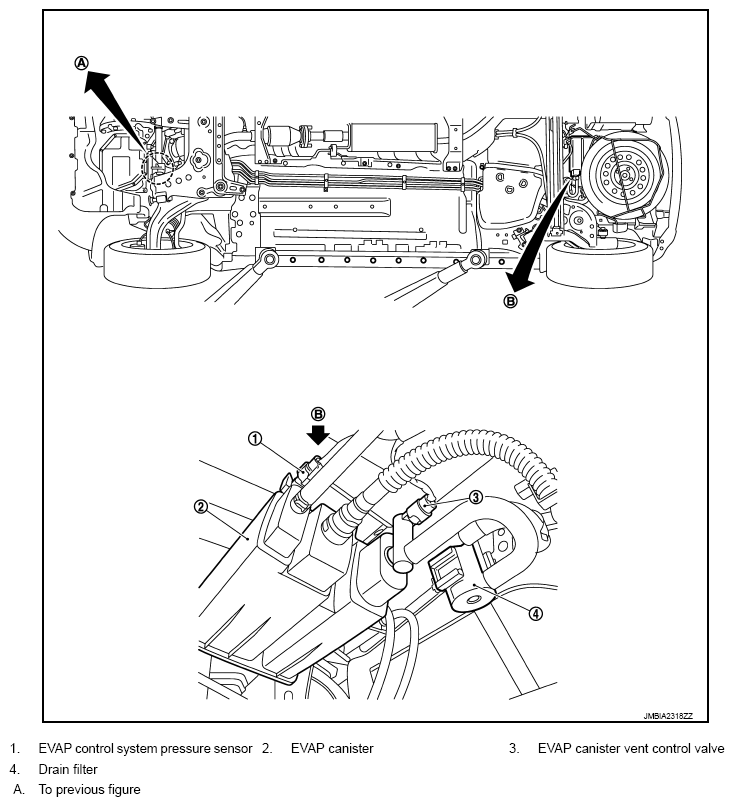 A

B

B

1

2

3

4

JMBIA2318ZZ

1. EVAP control system pressure sensor 2. EVAP canister 3. EVAP canister vent control valve
4. Drain filter
A. To previous figure