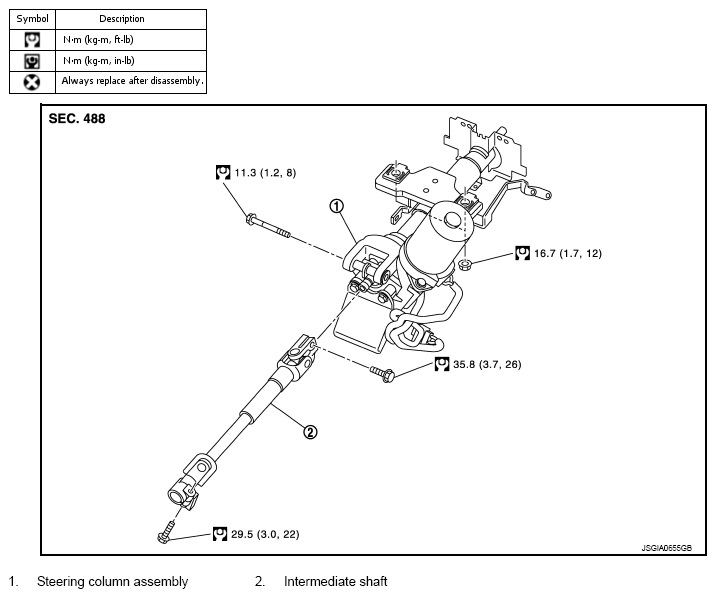 | Symbol | Description |
|---|---|
|  | N·m (kg-m, ft-lb) |
|  | N·m (kg-m, in-lb) |
|  | Always replace after disassembly. |

SEC. 488

11.3 (1.2, 8)

1

16.7 (1.7, 12)

35.8 (3.7, 26)

2

29.5 (3.0, 22)

JSGIA0555GB

1. Steering column assembly
2. Intermediate shaft