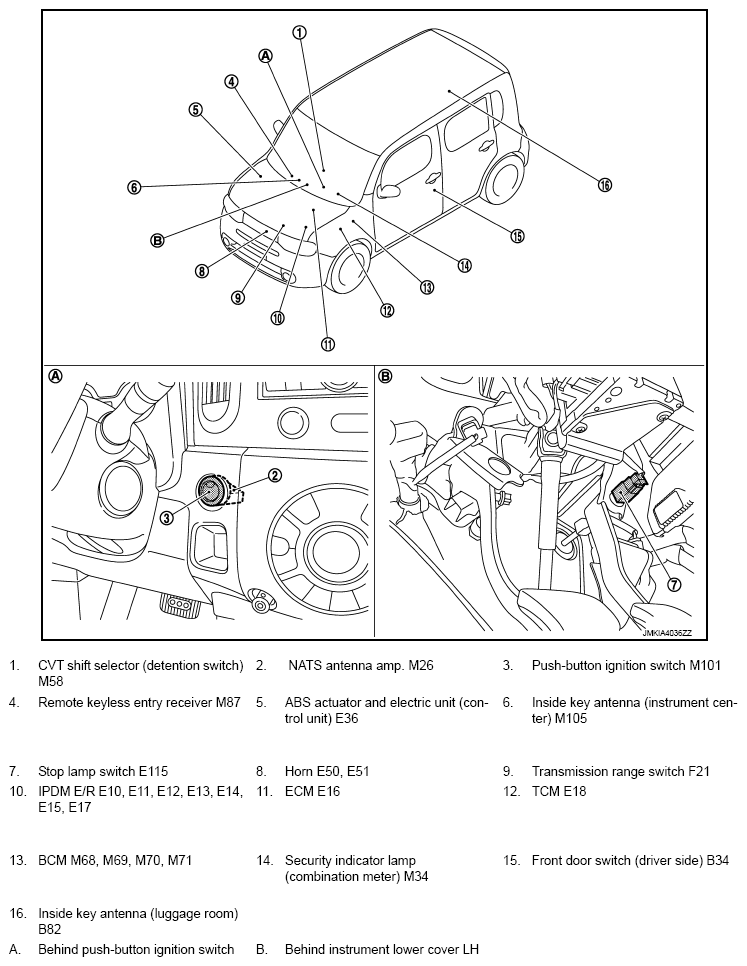 1
A
4
5
6
B
8
9
10
11
12
13
14
15
16

A
2
3

B
7

JMKIA4036ZZ

1. CVT shift selector (detention switch) M58
2. NATS antenna amp. M26
3. Push-button ignition switch M101
4. Remote keyless entry receiver M87
5. ABS actuator and electric unit (control unit) E36
6. Inside key antenna (instrument center) M105
7. Stop lamp switch E115
8. Horn E50, E51
9. Transmission range switch F21
10. IPDM E/R E10, E11, E12, E13, E14, E15, E17
11. ECM E16
12. TCM E18
13. BCM M68, M69, M70, M71
14. Security indicator lamp (combination meter) M34
15. Front door switch (driver side) B34
16. Inside key antenna (luggage room) B82
A. Behind push-button ignition switch
B. Behind instrument lower cover LH