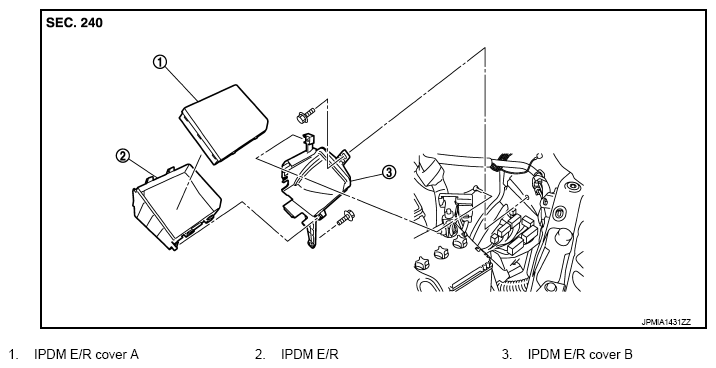 SEC. 240

1

2

3

JPMIA1431ZZ

1. IPDM E/R cover A
2. IPDM E/R
3. IPDM E/R cover B