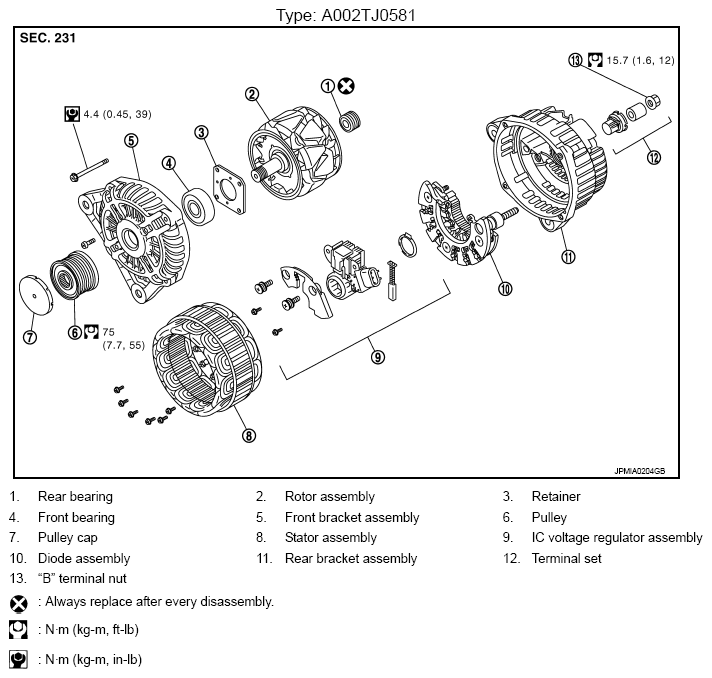 Type: A002TJ0581

SEC. 231

13 15.7 (1.6, 12)

1

2

4.4 (0.45, 39)

3

5

4

12

11

10

7

6 75 (7.7, 55)

9

8

JPMIA0204GB

1. Rear bearing
2. Rotor assembly
3. Retainer
4. Front bearing
5. Front bracket assembly
6. Pulley
7. Pulley cap
8. Stator assembly
9. IC voltage regulator assembly
10. Diode assembly
11. Rear bracket assembly
12. Terminal set
13. "B" terminal nut

: Always replace after every disassembly.

: N·m (kg-m, ft-lb)

: N·m (kg-m, in-lb)