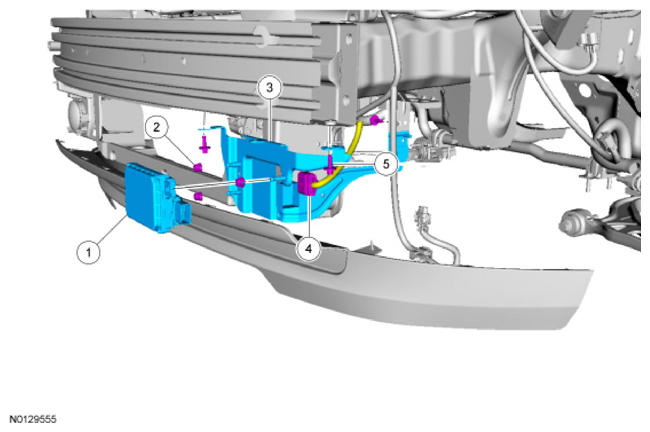 3
2
5
1
4
N0129555