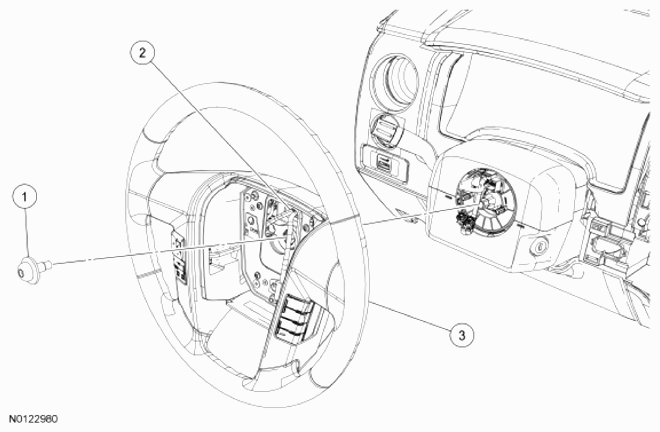 2

1

3

N0122980