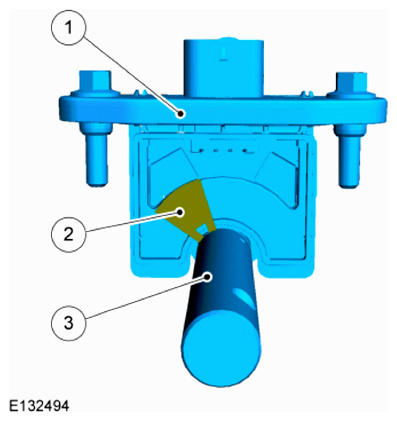 1
2
3
E132494