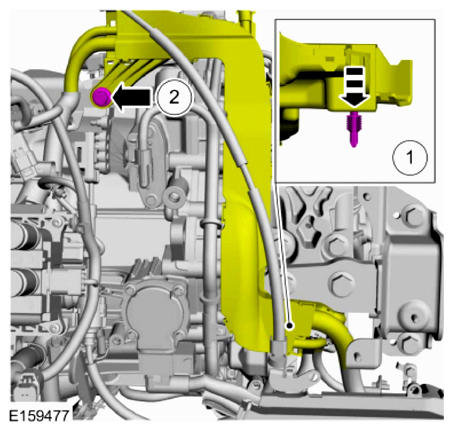 2

1

E159477