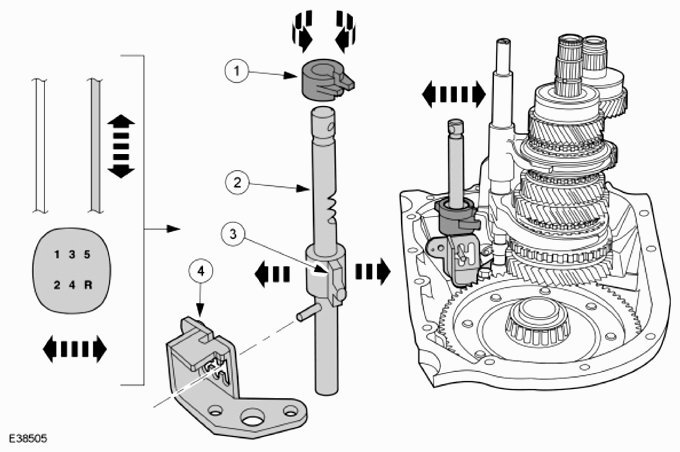 1
2
3
4
1 3 5
2 4 R
E38505