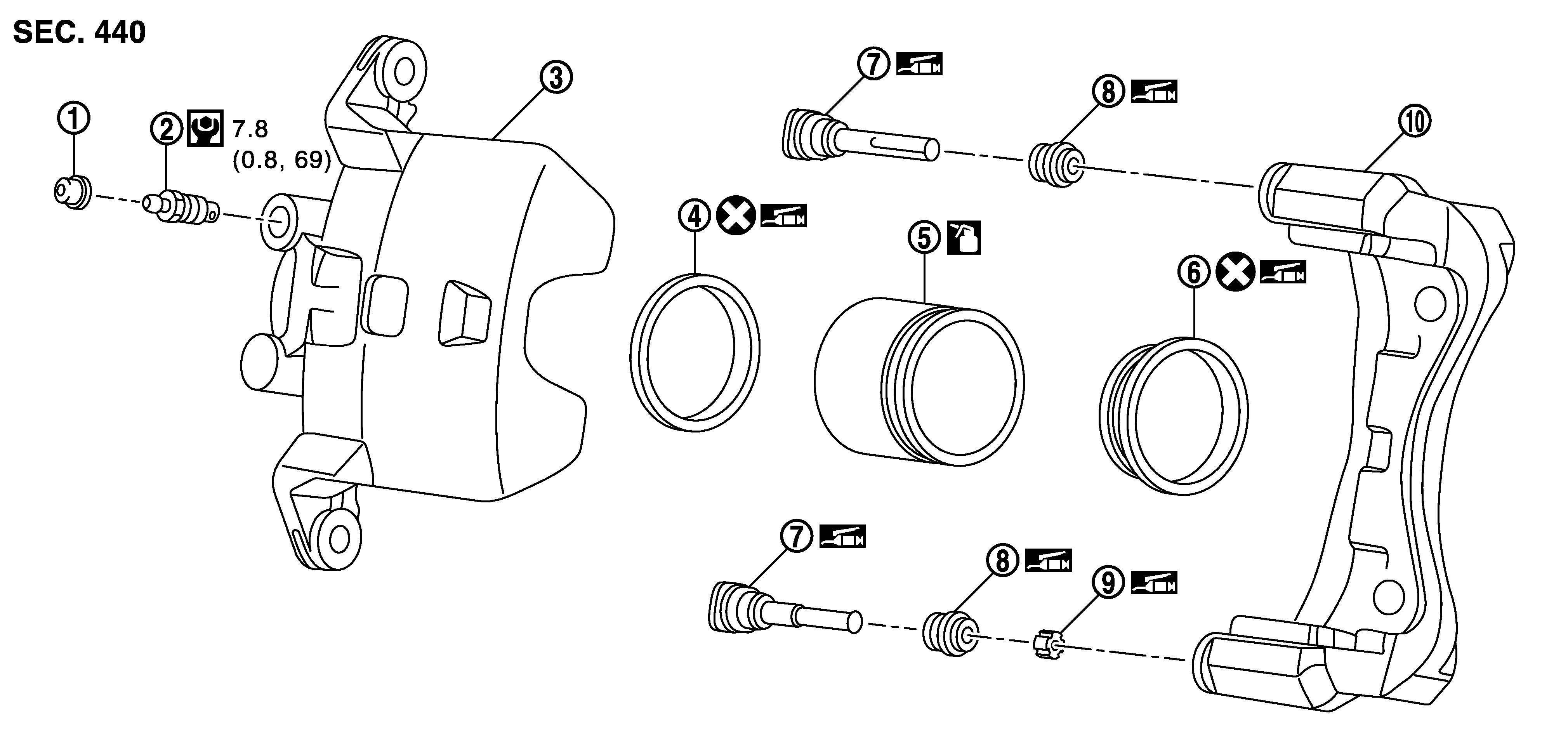 SEC. 440

1

2 7.8 (0.8, 69)

3

7

8

10

4

5

6

7

8

9