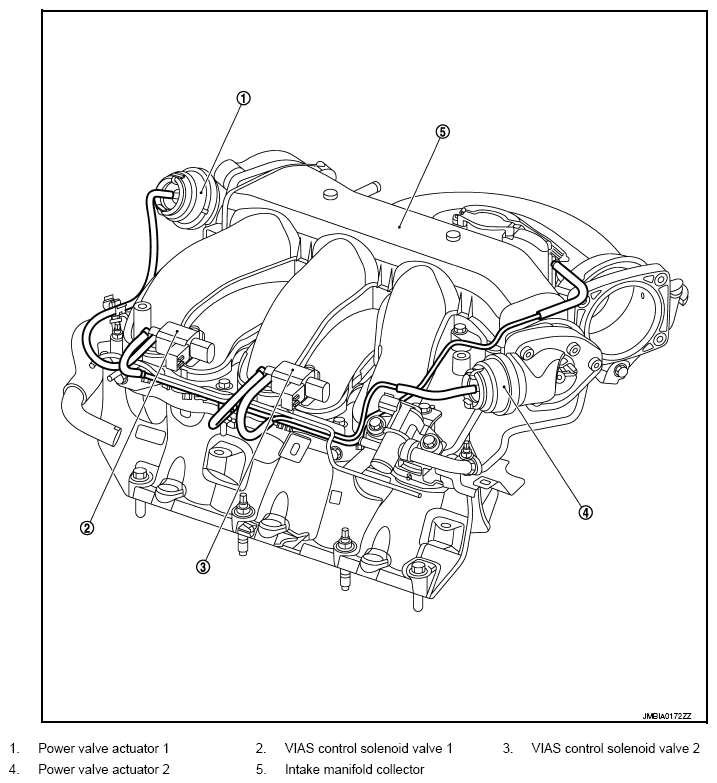 1
5
2
3
4
JMBIA0172ZZ

1. Power valve actuator 1
2. VIAS control solenoid valve 1
3. VIAS control solenoid valve 2
4. Power valve actuator 2
5. Intake manifold collector