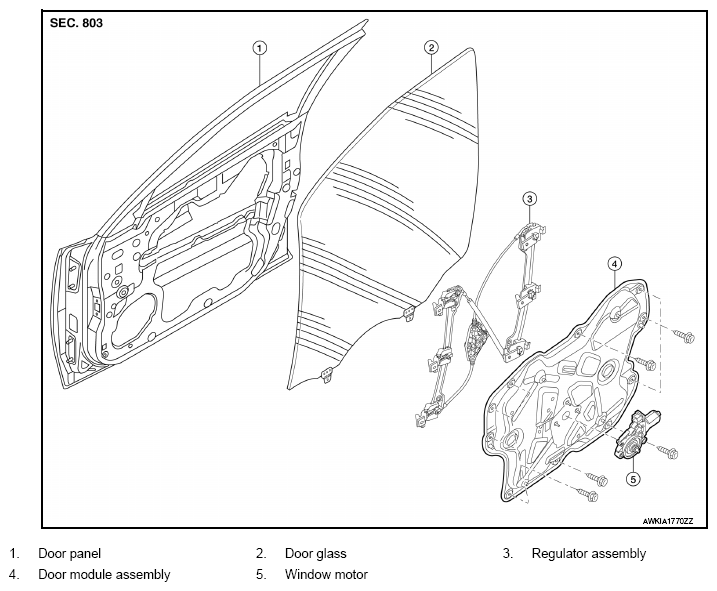 SEC. 803

1

2

3

4

5

AWKIA1770ZZ

1. Door panel
2. Door glass
3. Regulator assembly
4. Door module assembly
5. Window motor